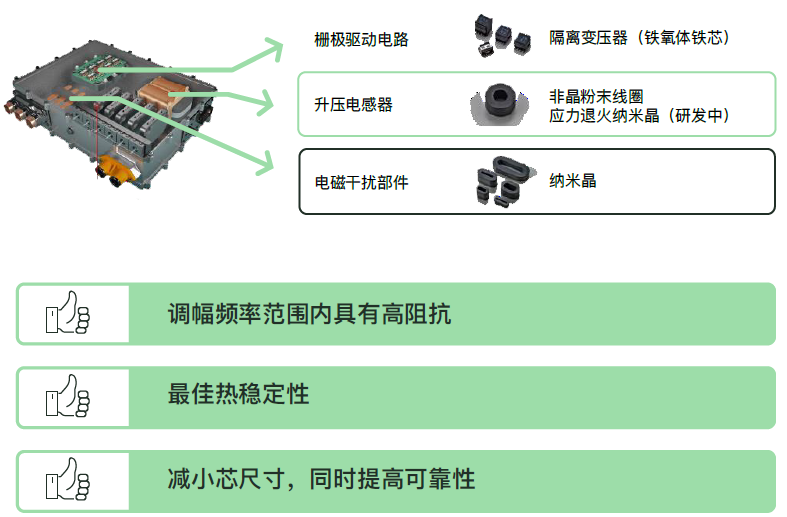 栅极驱动电路

隔离变压器（铁氧体铁芯）

升压电感器

非晶粉末线圈
应力退火纳米晶（研发中）

电磁干扰部件

纳米晶

调幅频率范围内具有高阻抗

最佳热稳定性

减小芯尺寸，同时提高可靠性