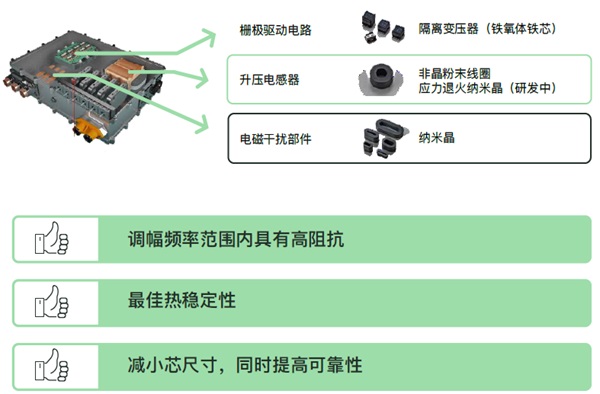 栅极驱动电路

隔离变压器（铁氧体铁芯）

升压电感器

非晶粉末线圈
应力退火纳米晶（研发中）

电磁干扰部件

纳米晶

调幅频率范围内具有高阻抗

最佳热稳定性

减小芯尺寸，同时提高可靠性